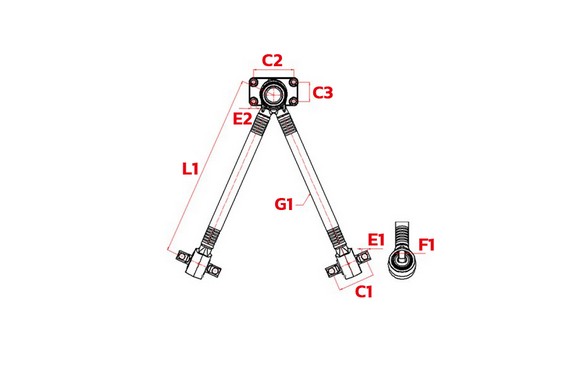 C2
C3
E2
L1
G1
E1
F1
C1